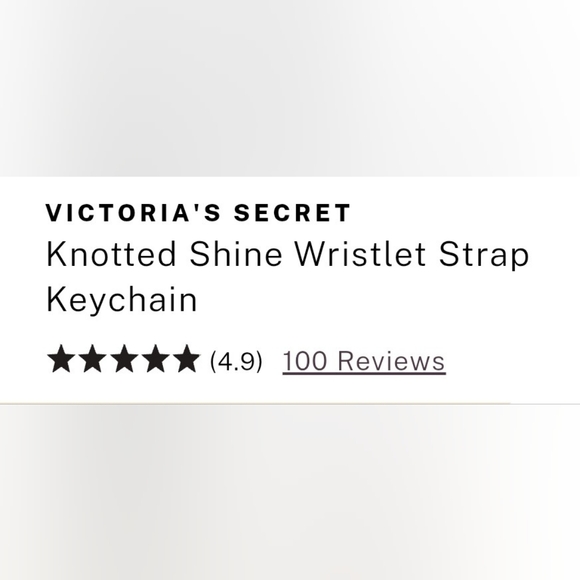 VICTORIA'S SECRET
Knotted Shine Wristlet Strap Keychain

★★★★★ (4.9) 100 Reviews